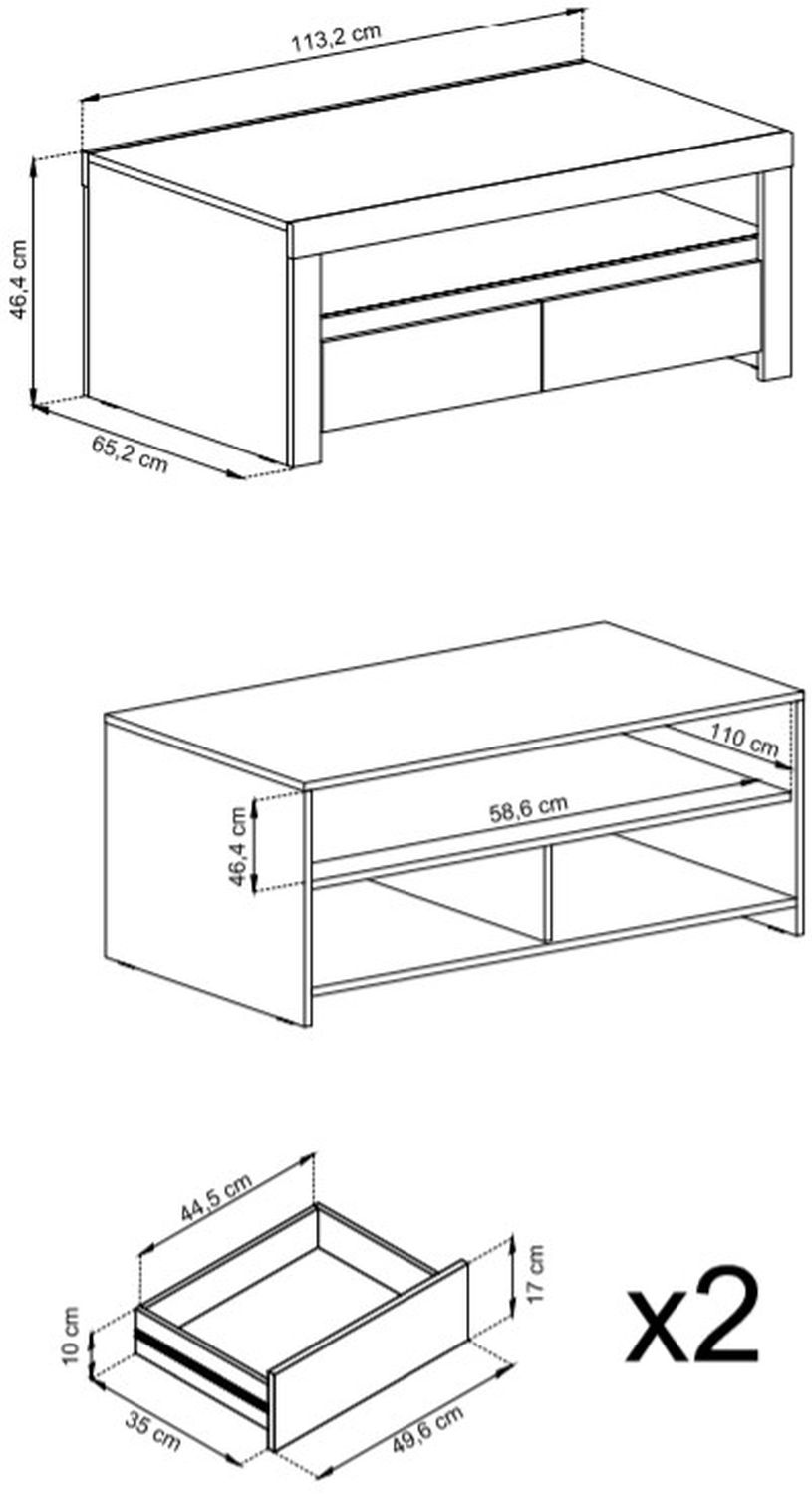 113,2 cm

46,4 cm

65,2 cm

110 cm

58,6 cm

46,4 cm

44,5 cm

17 cm

10 cm

35 cm

49,6 cm

x2