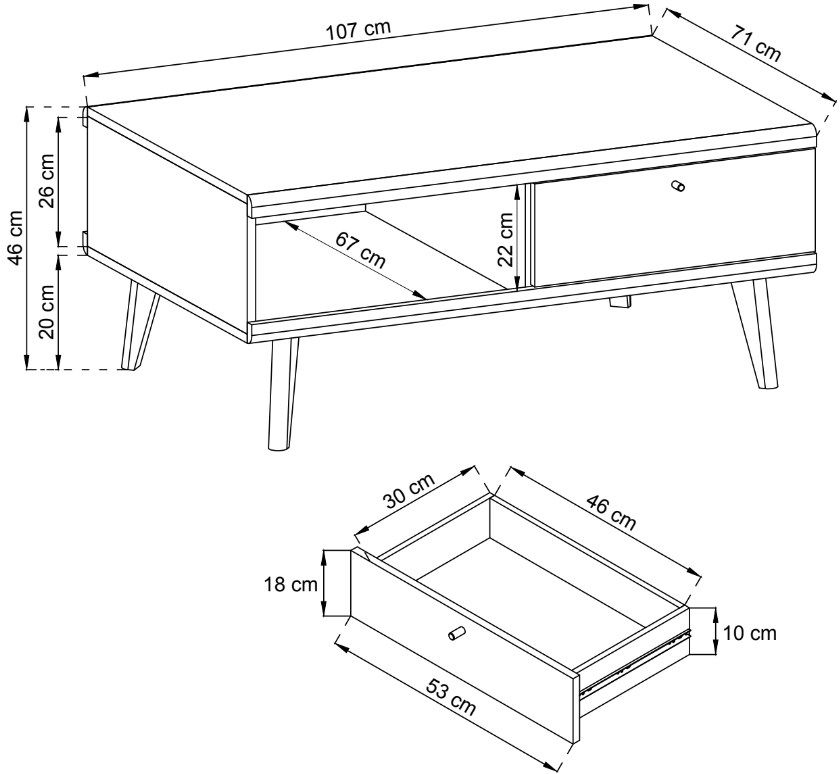 107 cm
71 cm
46 cm
26 cm
20 cm
67 cm
22 cm
30 cm
46 cm
18 cm
10 cm
53 cm