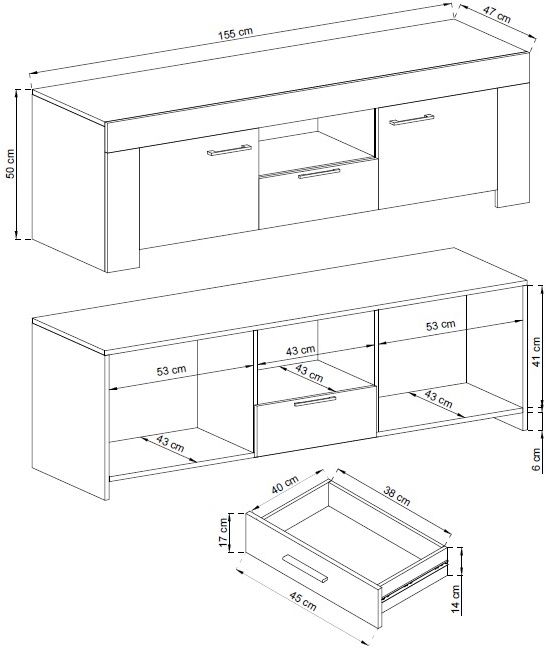 155 cm
47 cm
50 cm
53 cm
43 cm
43 cm
53 cm
43 cm
43 cm
41 cm
6 cm
40 cm
38 cm
17 cm
45 cm
14 cm